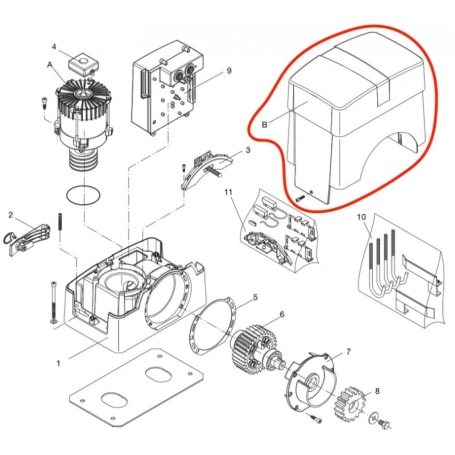 4
A
9
B
3
11
2
10
5
6
1
7
8