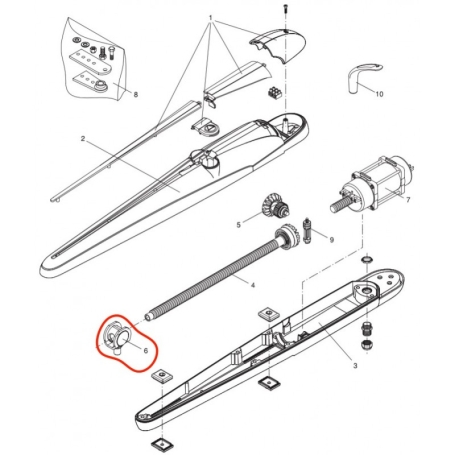 1
8
10
2
7
5
9
4
6
3